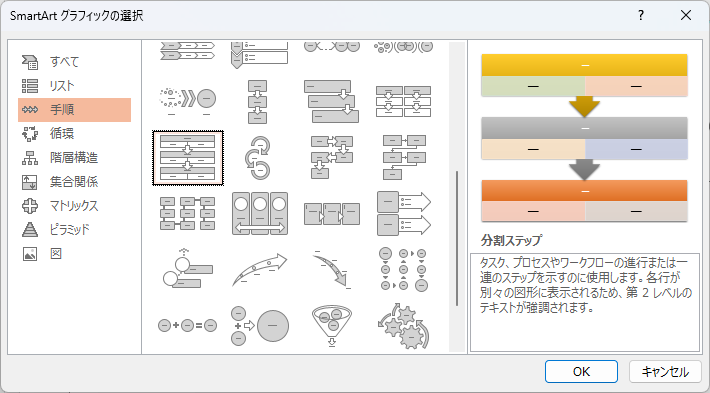 SmartArt グラフィックの選択

?

すべて
リスト
手順
循環
階層構造
集合関係
マトリックス
ピラミッド
図

分割ステップ

タスク、プロセスやワークフローの進行または一連のステップを示すのに使用します。各行が別々の図形に表示されるため、第 2 レベルのテキストが強調されます。

OK
キャンセル